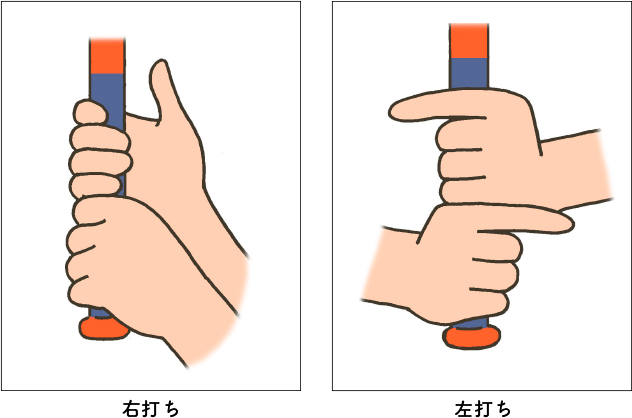 右打ち

左打ち