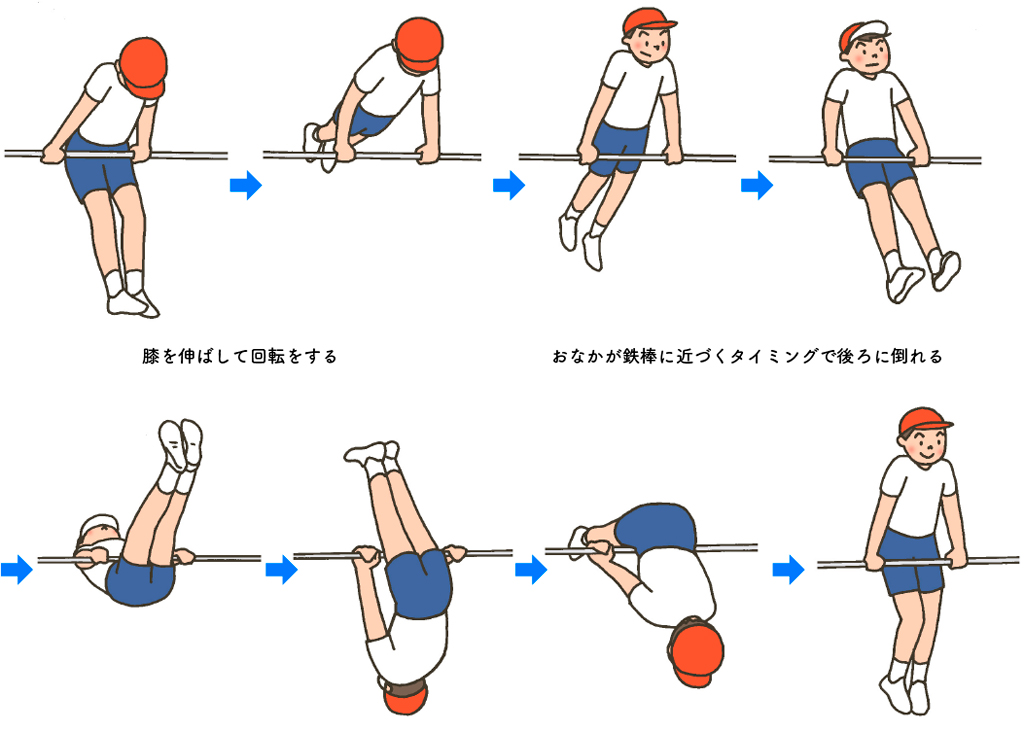 膝を伸ばして回転をする

おなかが鉄棒に近づくタイミングで後ろに倒れる