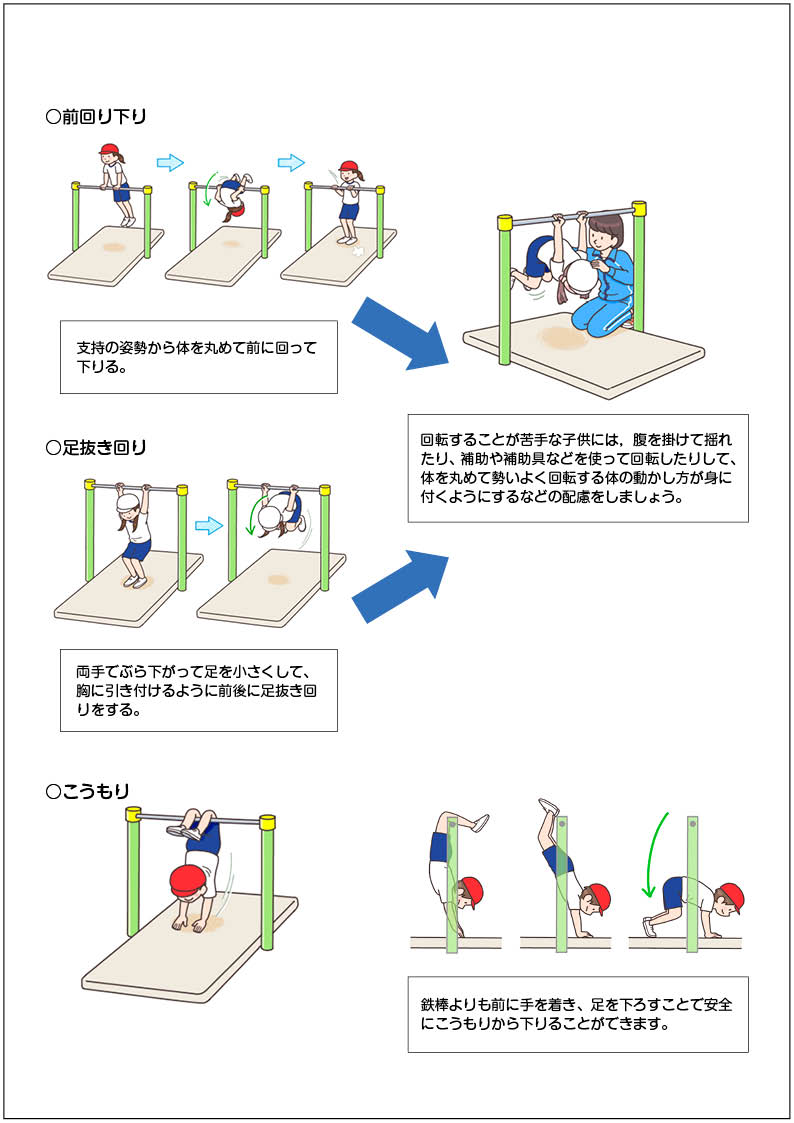 ○前回り下り

支持の姿勢から体を丸めて前に回って下りる。

回転することが苦手な子供には，腹を掛けて揺れたり、補助や補助具などを使って回転したりして、体を丸めて勢いよく回転する体の動かし方が身に付くようにするなどの配慮をしましょう。

○足抜き回り

両手でぶら下がって足を小さくして、胸に引き付けるように前後に足抜き回りをする。

○こうもり

鉄棒よりも前に手を着き、足を下ろすことで安全にこうもりから下りることができます。