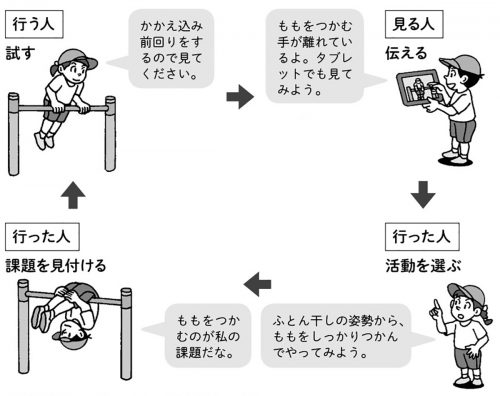 行う人

試す

かかえ込み前回りをするので見てください。

ももをつかむ手が離れているよ。タブレットでも見てみよう。

見る人

伝える

行った人

活動を選ぶ

ふとん干しの姿勢から、ももをしっかりつかんでやってみよう。

ももをつかむのが私の課題だな。

行った人

課題を見付ける