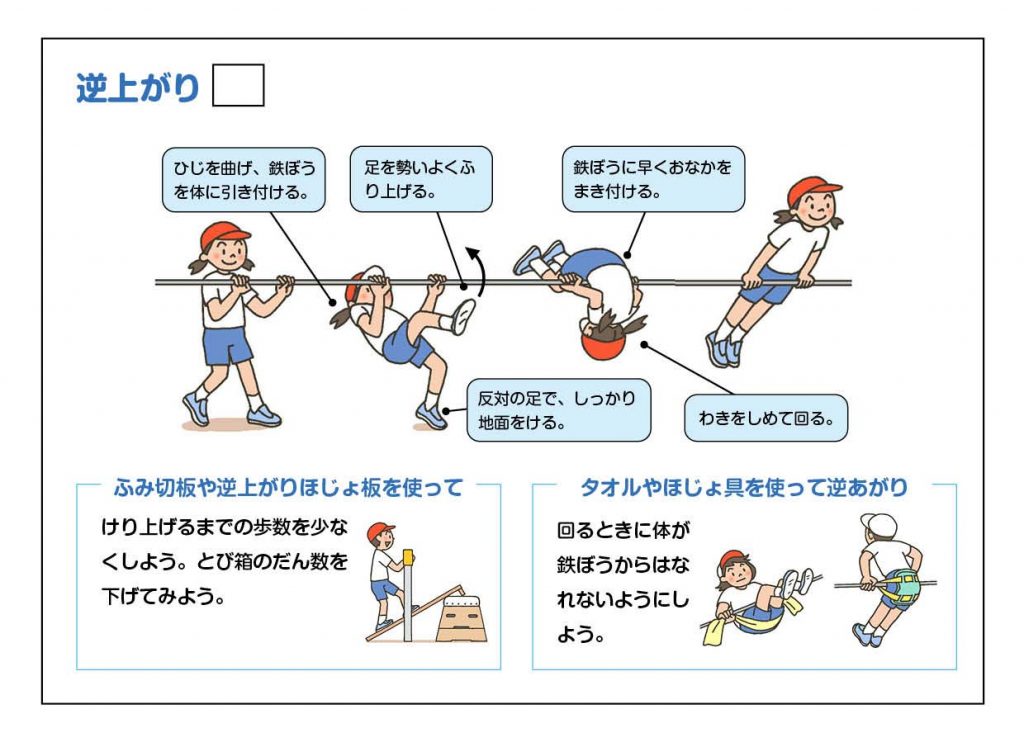 逆上がり

ひじを曲げ、鉄ぼうを体に引き付ける。

足を勢いよくふり上げる。

鉄ぼうに早くおなかをまき付ける。

反対の足で、しっかり地面をける。

わきをしめて回る。

ふみ切板や逆上がりほじょ板を使って

けり上げるまでの歩数を少なくしよう。とび箱のだん数を下げてみよう。

タオルやほじょ具を使って逆あがり

回るときに体が鉄ぼうからはなれないようにしよう。