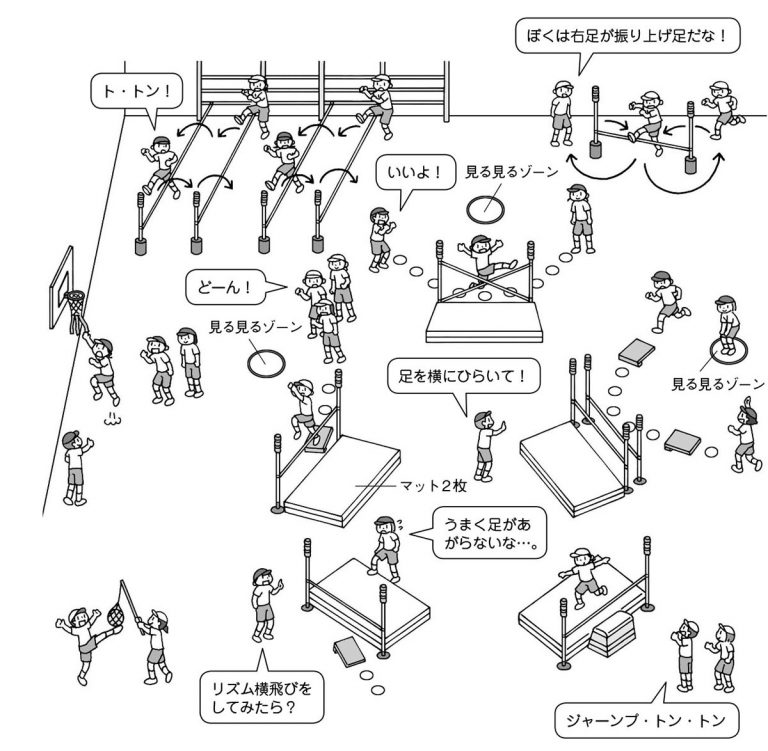 ぼくは右足が振り上げ足だな！

ト・トン！

いいよ！

見る見るゾーン

どーん！

見る見るゾーン

足を横にひらいて！

見る見るゾーン

マット２枚

うまく足があがらないな…。

リズム横飛びをしてみたら？

ジャーンプ・トン・トン