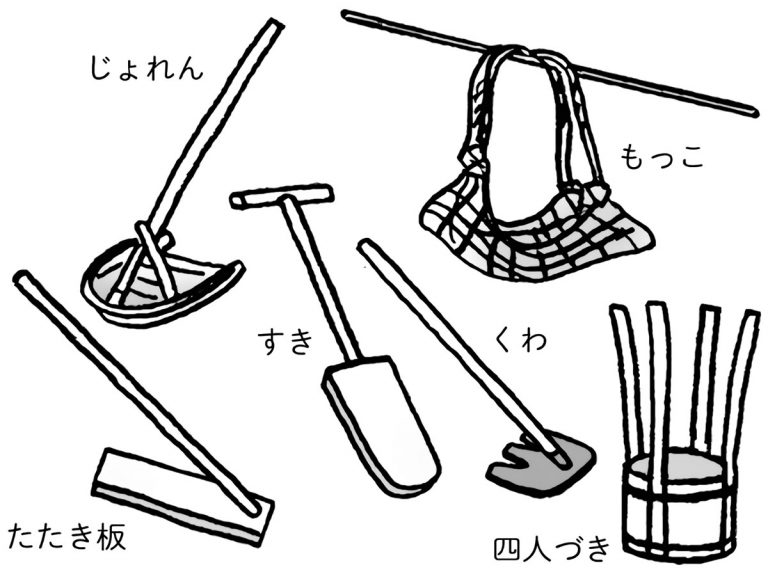 じょれん

もっこ

すき

くわ

たたき板

四人づき