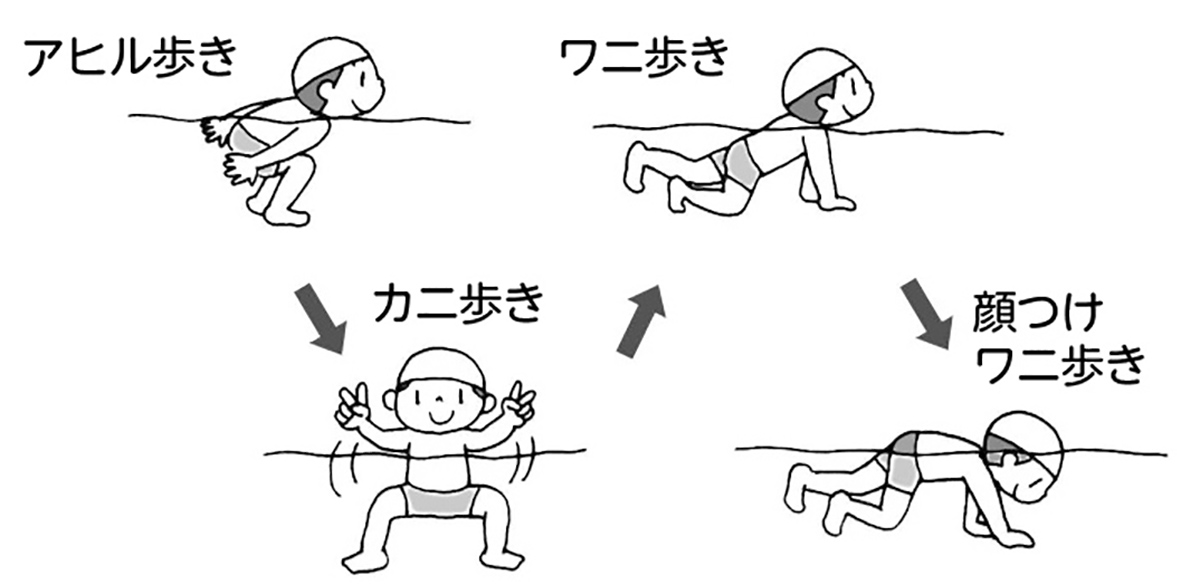 アヒル歩き

カニ歩き

ワニ歩き

顔つけ
ワニ歩き