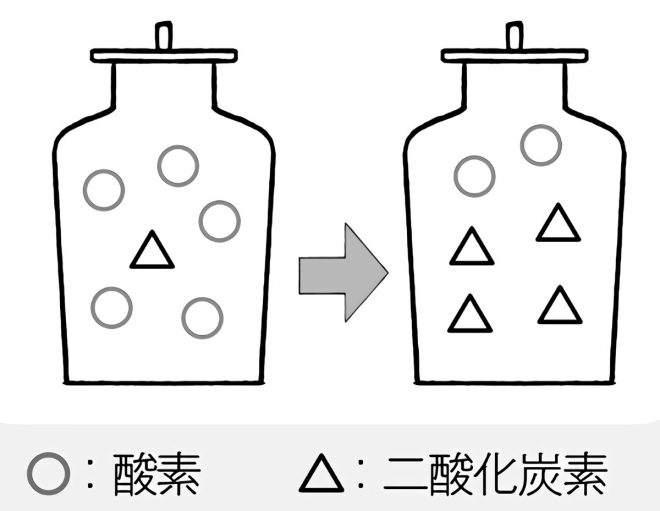 ○：酸素　△：二酸化炭素