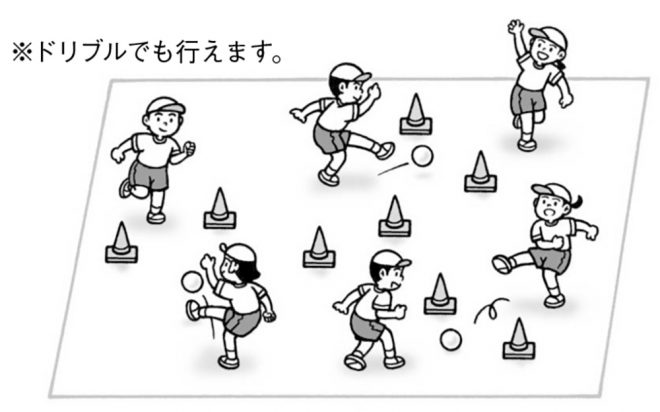 ※ドリブルでも行えます。