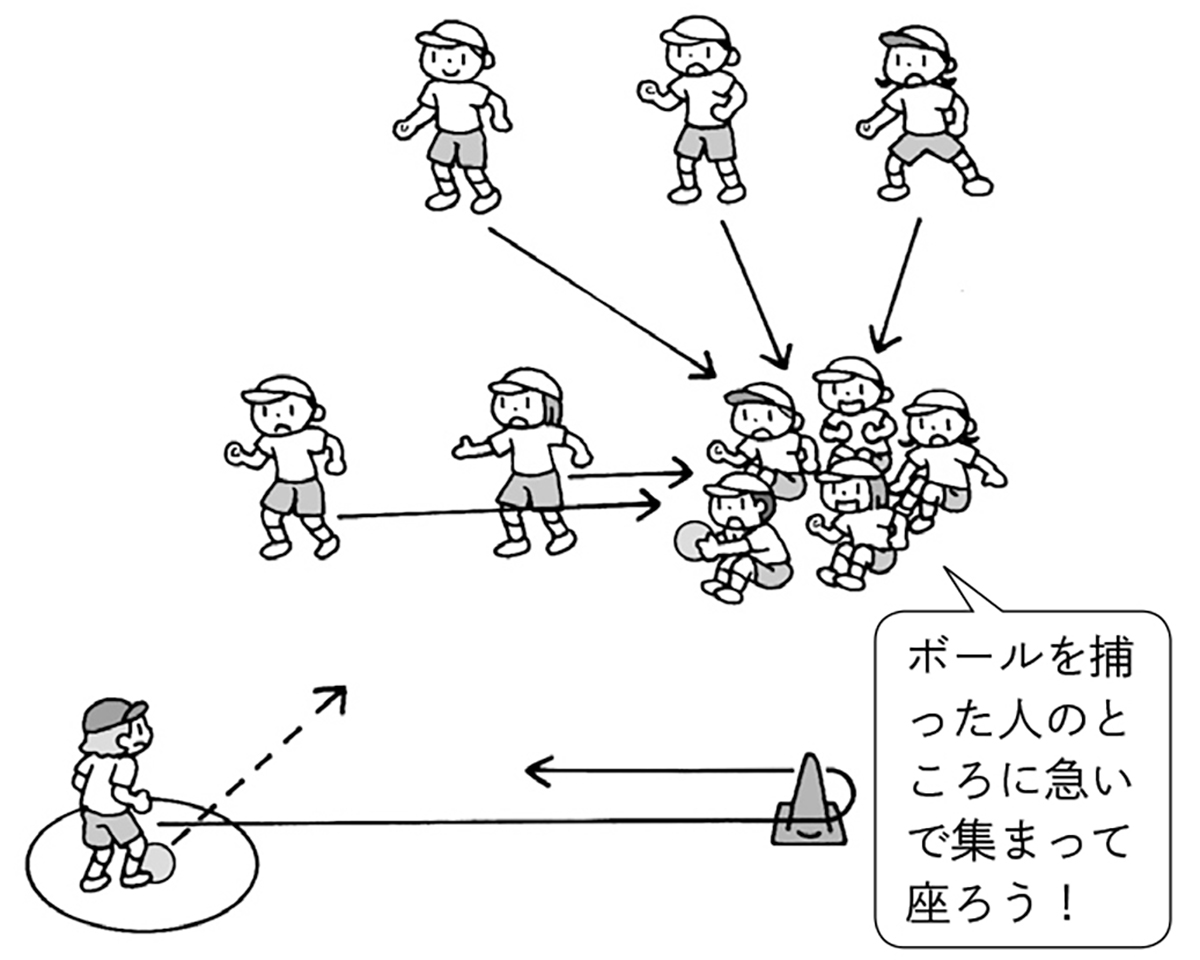 ボールを捕った人のところに急いで集まって座ろう！