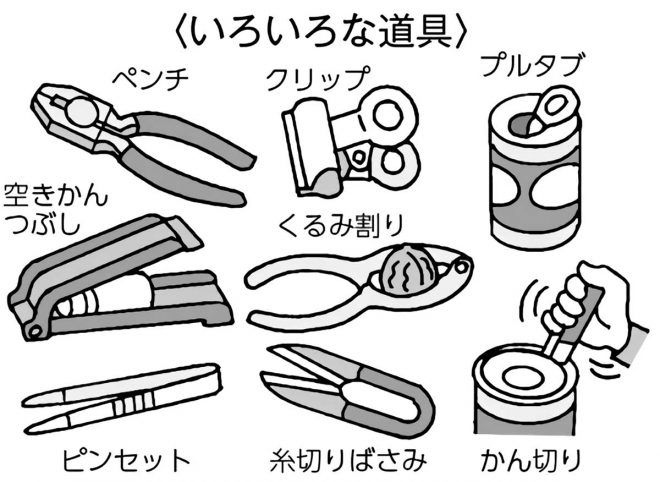 〈いろいろな道具〉

ペンチ

クリップ

プルタブ

空きかんつぶし

くるみ割り

ピンセット

糸切りばさみ

かん切り