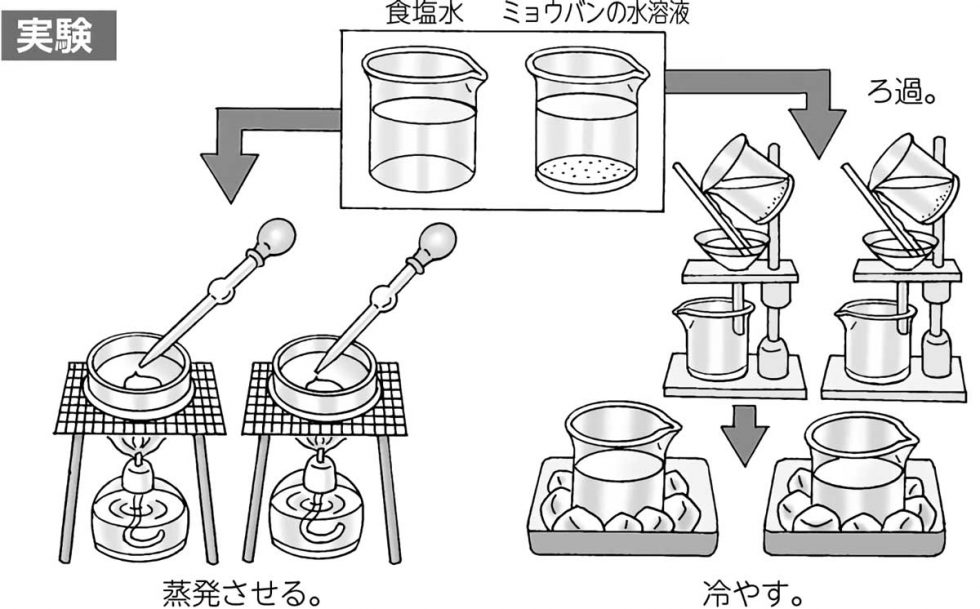 実験

食塩水　ミョウバンの水溶液

ろ過。

蒸発させる。

冷やす。