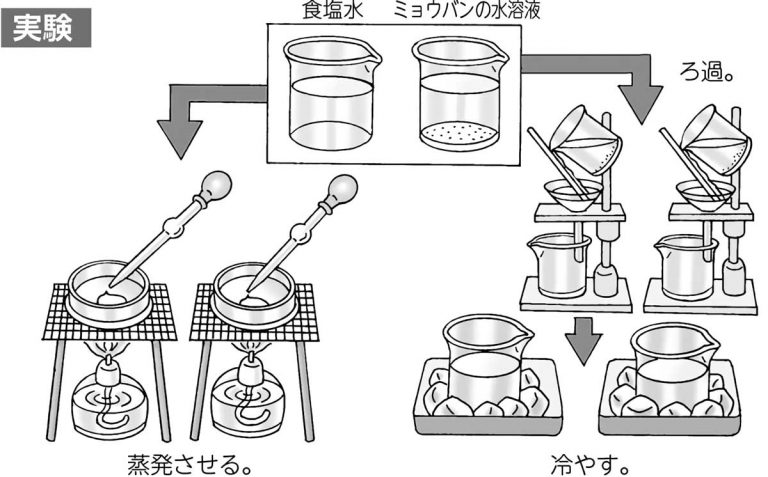 実験

食塩水　ミョウバンの水溶液

ろ過。

蒸発させる。

冷やす。