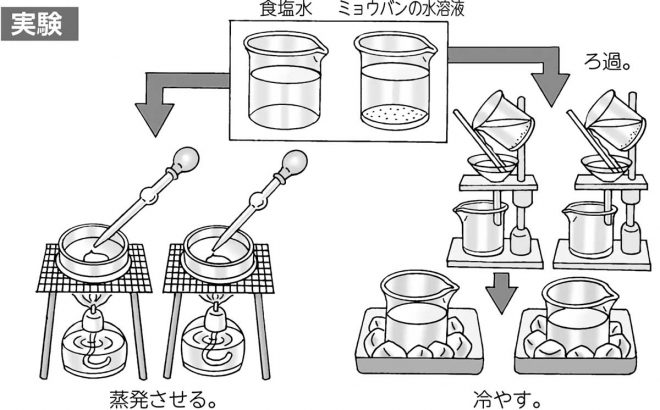 実験

食塩水　ミョウバンの水溶液

ろ過。

蒸発させる。

冷やす。