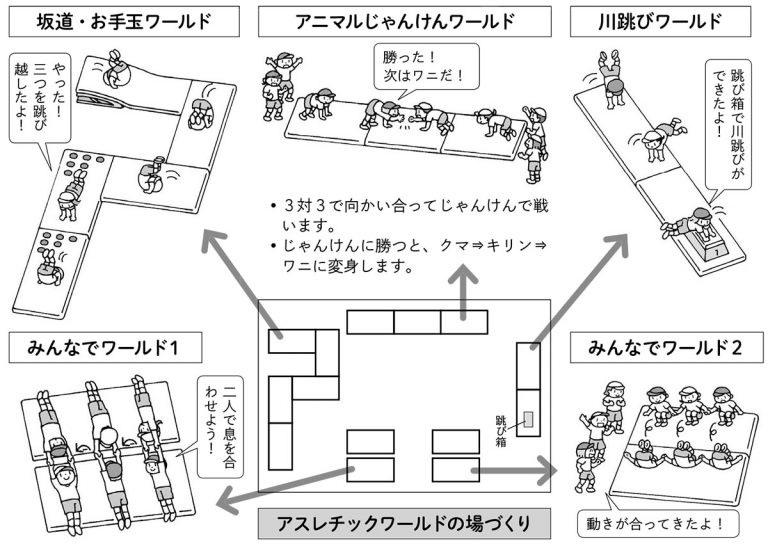 坂道・お手玉ワールド

やった！三つを跳び越したよ！

アニマルじゃんけんワールド

勝った！次はワニだ！

・3対3で向かい合ってじゃんけんで戦います。
・じゃんけんに勝つと、クマ⇒キリン⇒ワニに変身します。

川跳びワールド

跳び箱で川跳びができたよ！

みんなでワールド1

二人で息を合わせよう！

跳び箱

みんなでワールド2

動きが合ってきたよ！

アスレチックワールドの場づくり