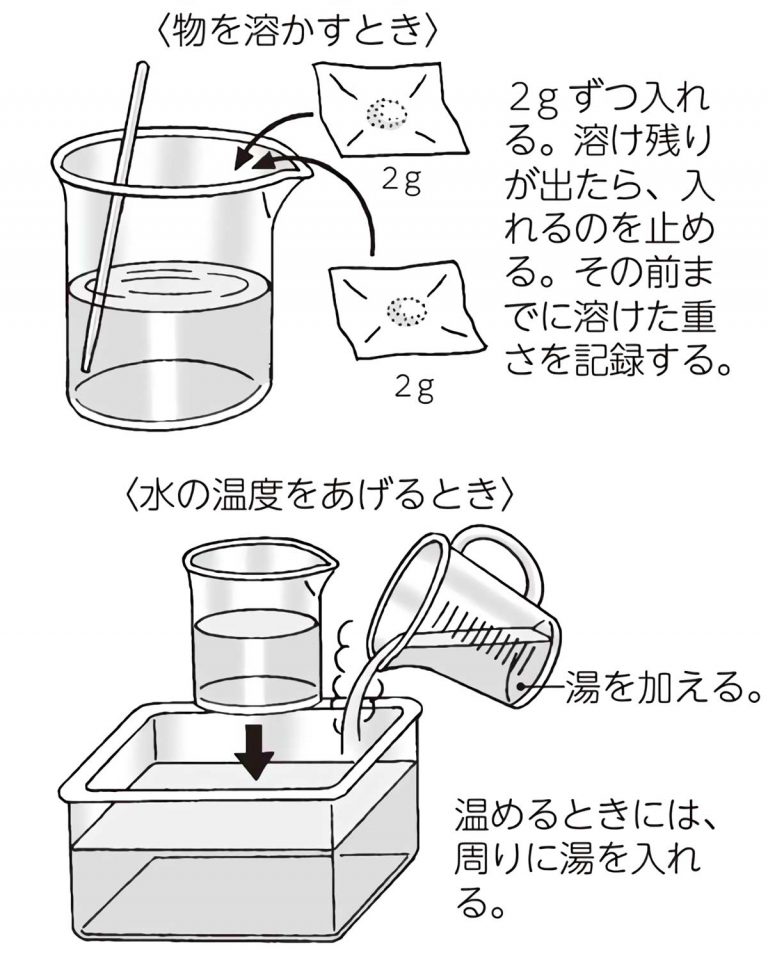 〈物を溶かすとき〉

2g

2g

2gずつ入れる。溶け残りが出たら、入れるのを止める。その前までに溶けた重さを記録する。

〈水の温度をあげるとき〉

湯を加える。

温めるときには、周りに湯を入れる。