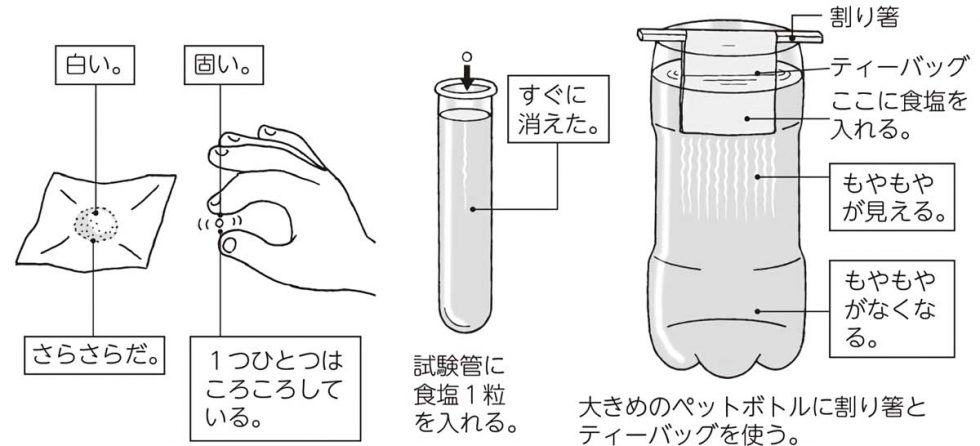 白い。

固い。

さらさらだ。

１つひとつはころころしている。

すぐに消えた。

試験管に食塩１粒を入れる。

割り箸

ティーバッグ

ここに食塩を入れる。

もやもやが見える。

もやもやがなくなる。

大きめのペットボトルに割り箸とティーバッグを使う。