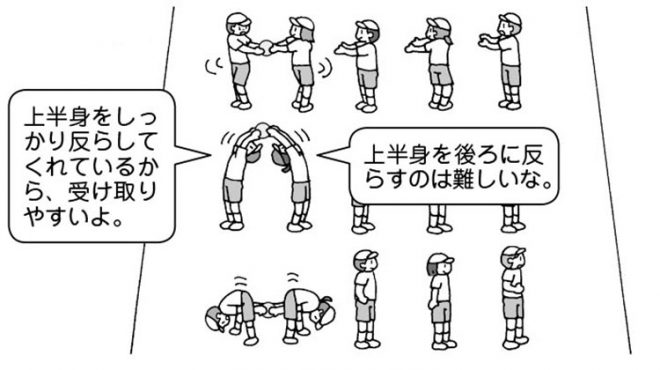 上半身をしっかり反らしてくれているから、受け取りやすいよ。

上半身を後ろに反らすのは難しいな。