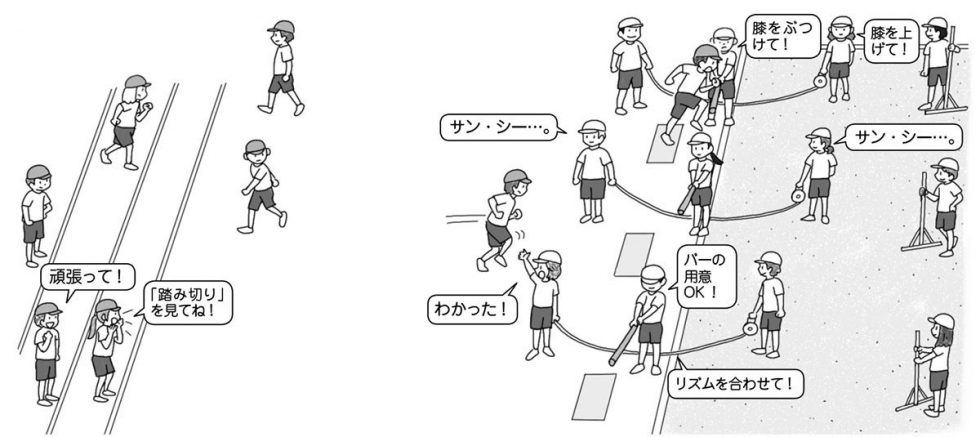 頑張って！

「踏み切り」を見てね！

膝をぶつけて！

膝を上げて！

サン・シー…。

サン・シー…。

わかった！

バーの用意OK！

リズムを合わせて！