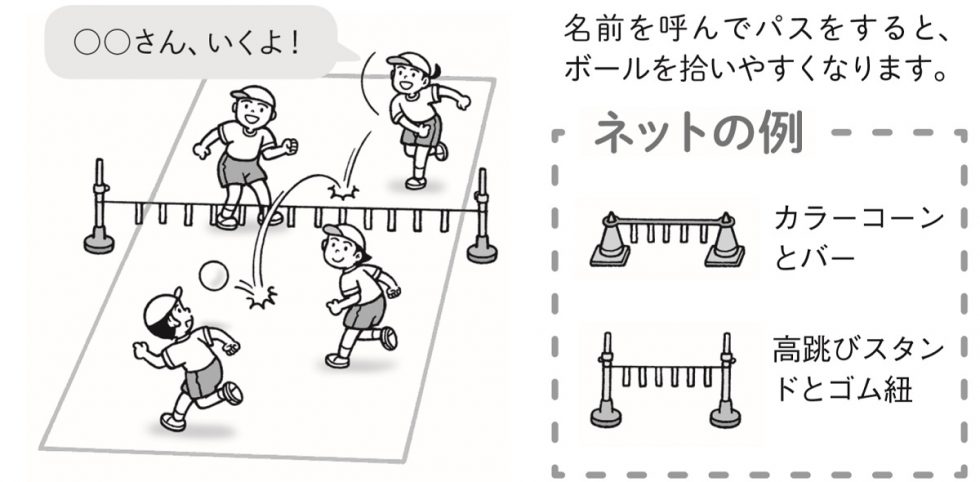 ○○さん、いくよ！

名前を呼んでパスをすると、ボールを拾いやすくなります。

ネットの例

カラーコーンとバー

高跳びスタンドとゴム紐