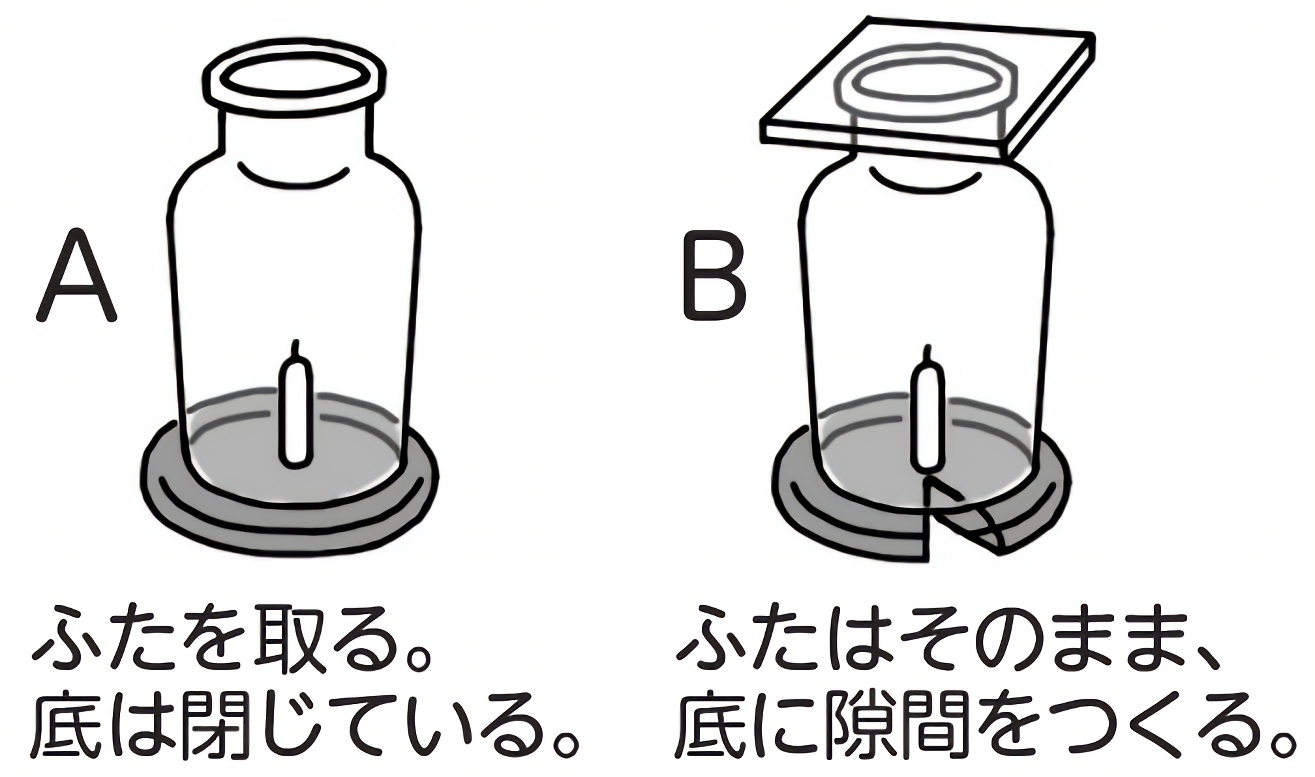 A

ふたを取る。
底は閉じている。

B

ふたはそのまま、
底に隙間をつくる。