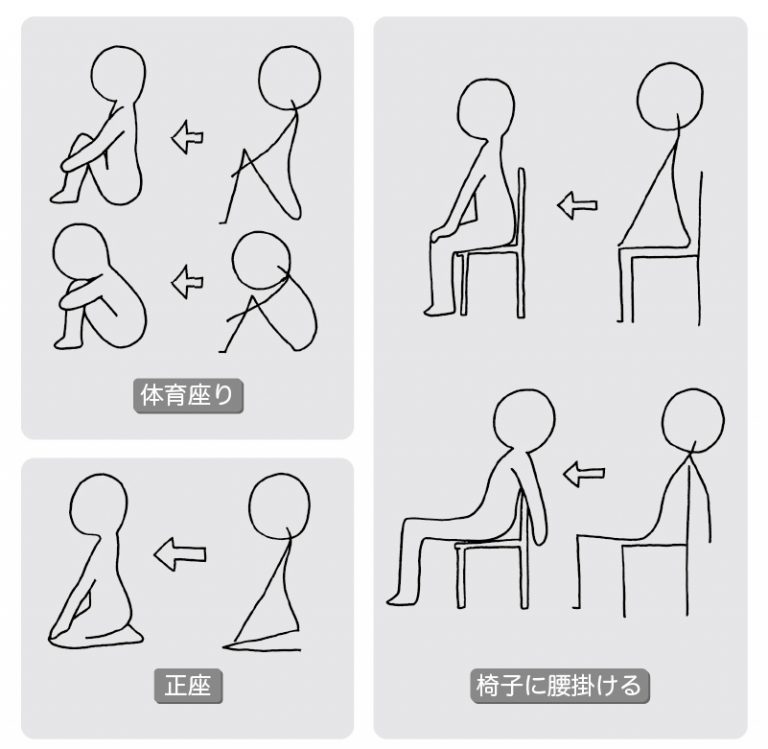 体育座り

正座

椅子に腰掛ける