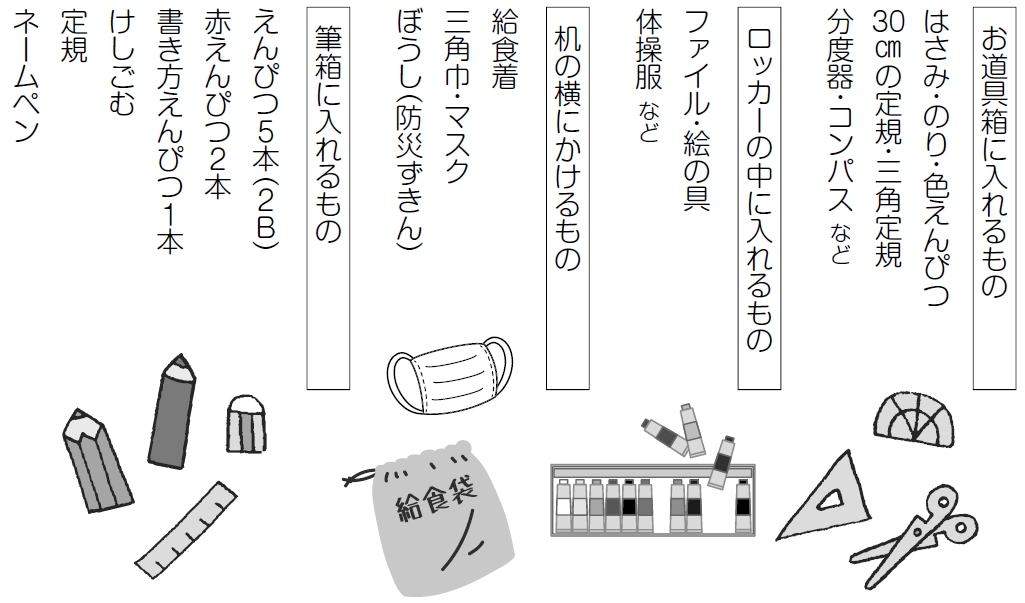 お道具箱に入れるもの
はさみ・のり・色えんぴつ
30㎝の定規・三角定規
分度器・コンパス など

ロッカーの中に入れるもの
ファイル・絵の具
体操服 など

机の横にかけるもの
給食着
三角巾・マスク
ぼうし(防災ずきん)

筆箱に入れるもの
えんぴつ5本(2B)
赤えんぴつ2本
書き方えんぴつ1本
けしごむ
定規
ネームペン

給食袋