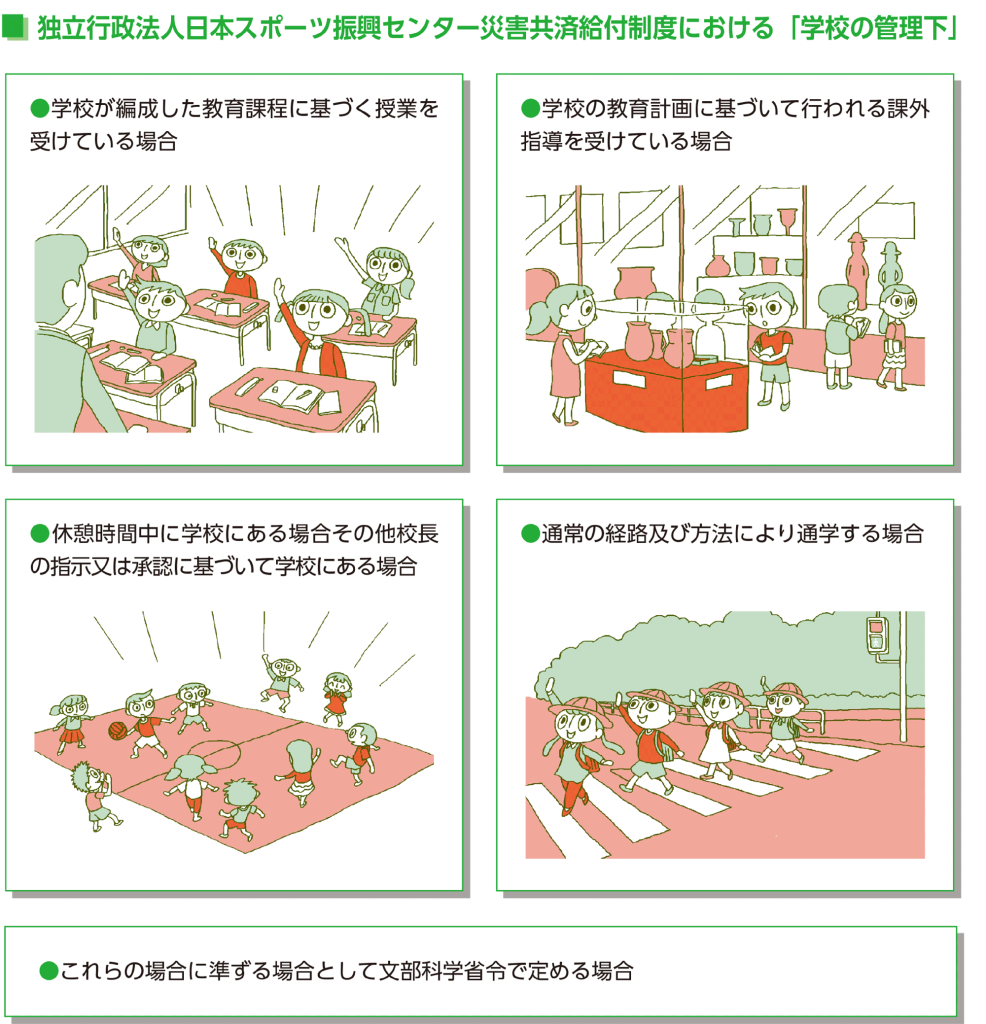 ■ 独立行政法人日本スポーツ振興センター災害共済給付制度における「学校の管理下」

●学校が編成した教育課程に基づく授業を受けている場合

●学校の教育計画に基づいて行われる課外指導を受けている場合

●休憩時間中に学校にある場合その他校長の指示又は承認に基づいて学校にある場合

●通常の経路及び方法により通学する場合

●これらの場合に準ずる場合として文部科学省令で定める場合